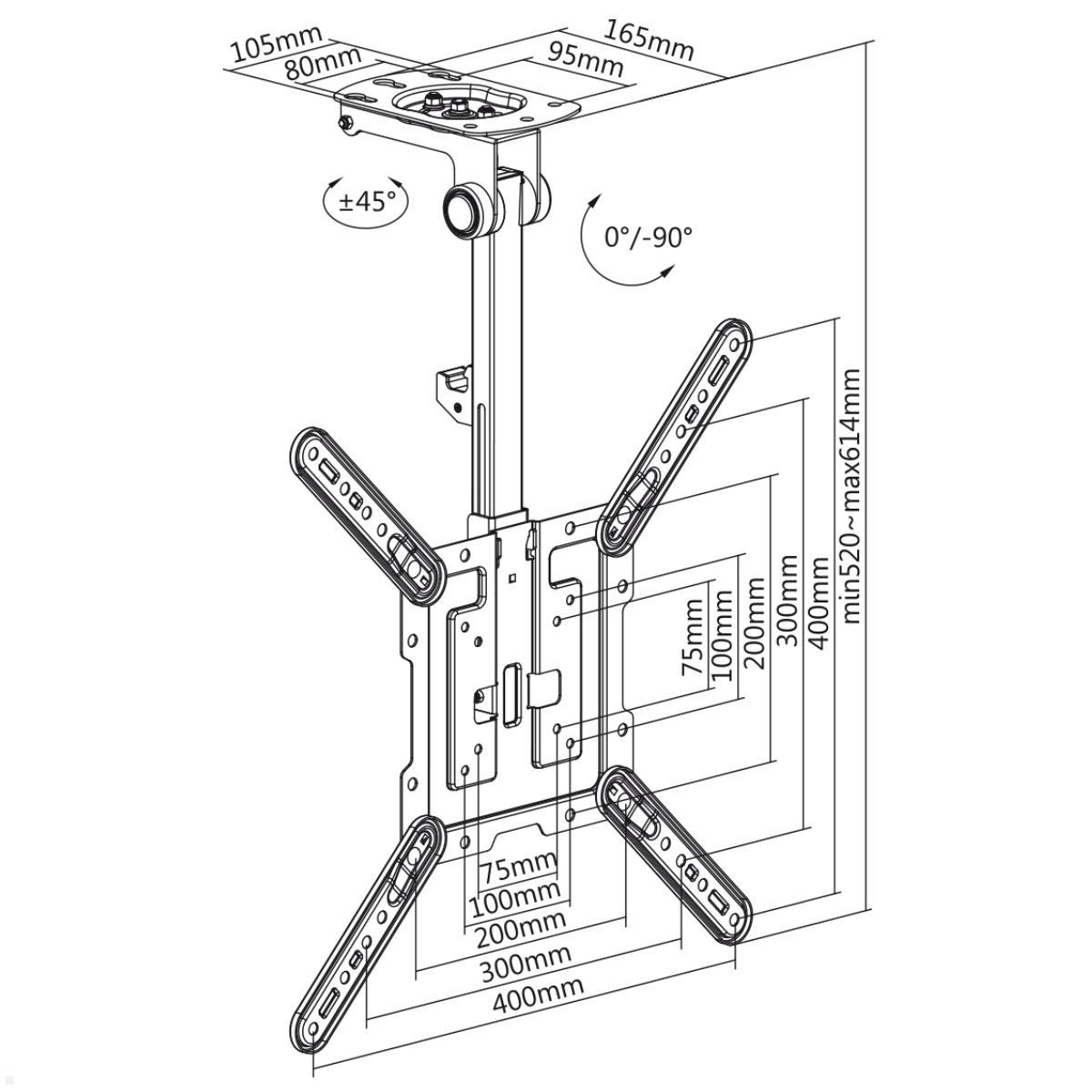 105mm
80mm
165mm
95mm
±45°
0°/-90°
75mm
100mm
200mm
300mm
400mm
min520~max614mm
75mm
100mm
200mm
300mm
400mm