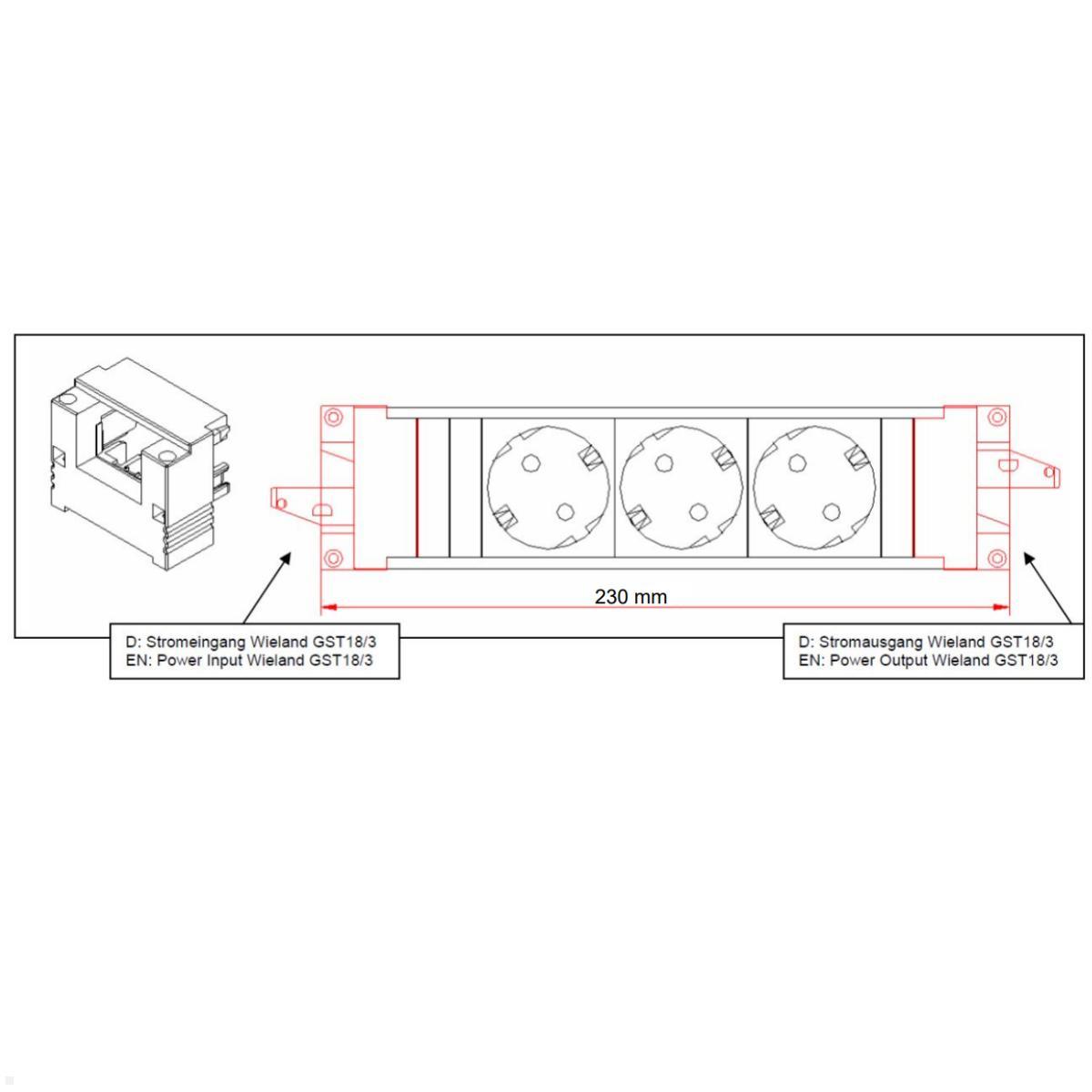 230 mm

D: Stromeingang Wieland GST18/3
EN: Power Input Wieland GST18/3

D: Stromausgang Wieland GST18/3
EN: Power Output Wieland GST18/3