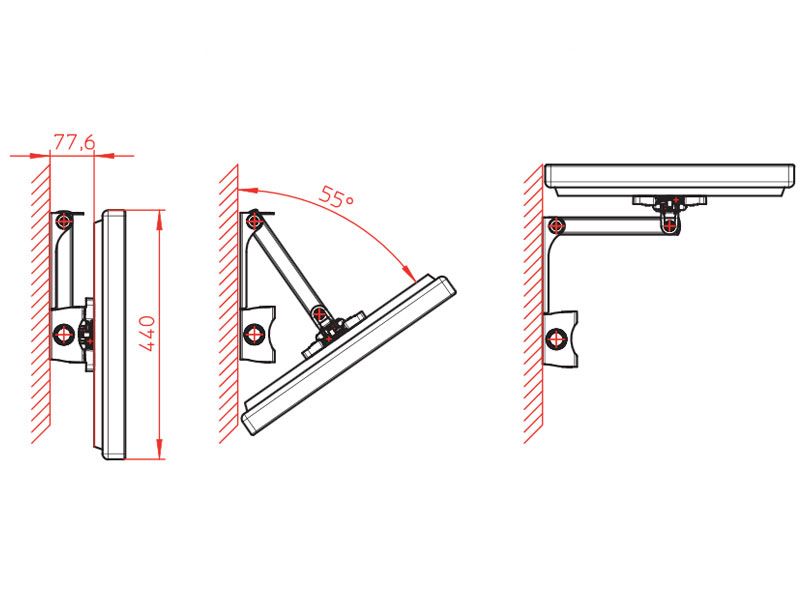 77,6

440

55°