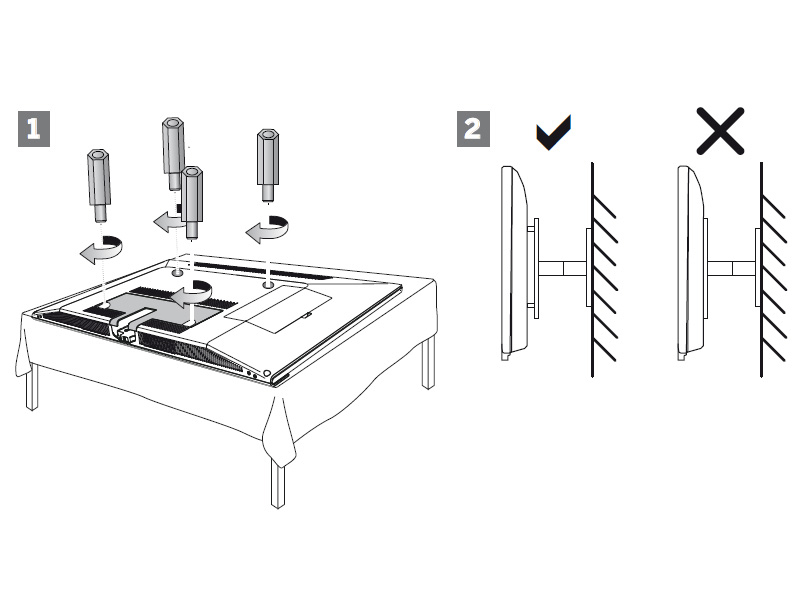 1

2