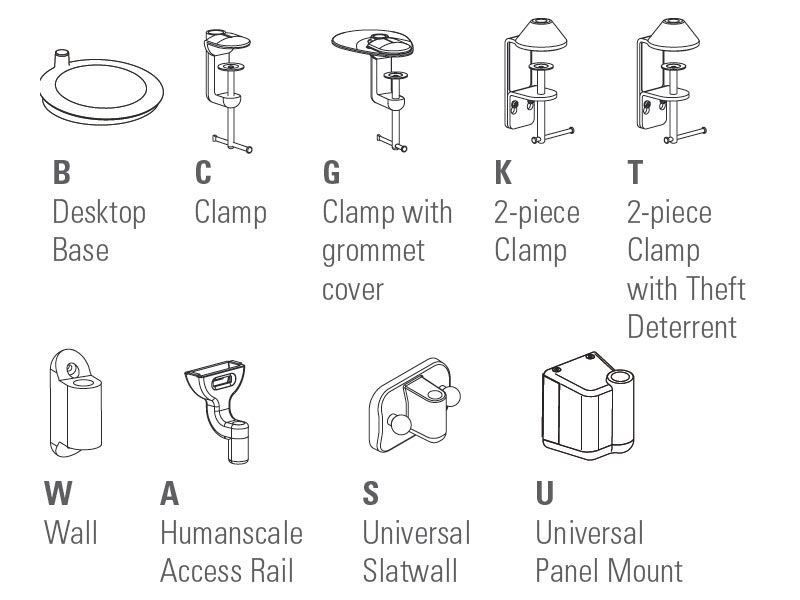 B
Desktop Base

C
Clamp

G
Clamp with grommet cover

K
2-piece Clamp

T
2-piece Clamp with Theft Deterrent

W
Wall

A
Humanscale Access Rail

S
Universal Slatwall

U
Universal Panel Mount