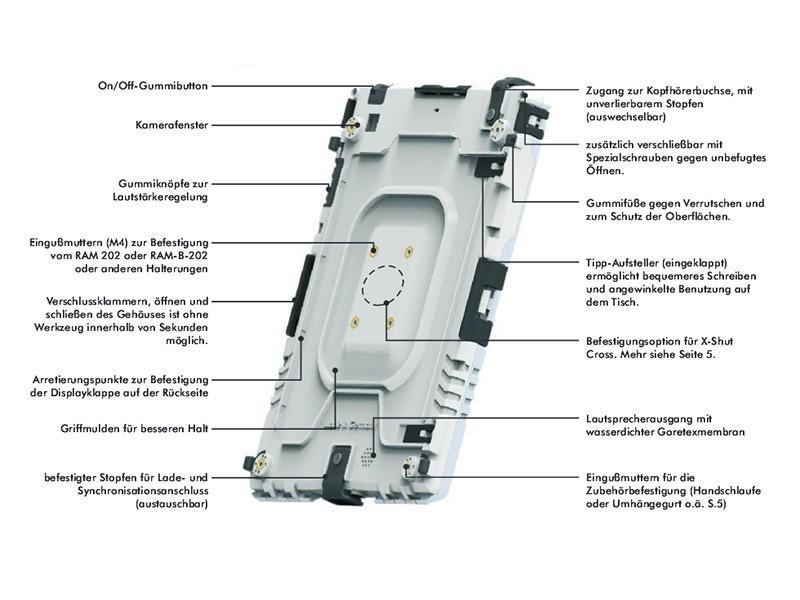 On/Off-Gummibutton

Kamerafenster

Gummiknöpfe zur Lautstärkeregelung

Eingußmuttern (M4) zur Befestigung vom RAM 202 oder RAM-B-202 oder anderen Halterungen

Verschlussklammern, öffnen und schließen des Gehäuses ist ohne Werkzeug innerhalb von Sekunden möglich.

Arretierungspunkte zur Befestigung der Displayklappe auf der Rückseite

Griffmulden für besseren Halt

befestigter Stopfen für Lade- und Synchronisationsanschluss (austauschbar)

Zugang zur Kopfhörerbuchse, mit unverlierbarem Stopfen (auswechselbar)

zusätzlich verschließbar mit Spezialschrauben gegen unbefugtes Öffnen.

Gummifüße gegen Verrutschen und zum Schutz der Oberflächen.

Tipp-Aufsteller (eingeklappt) ermöglicht bequemeres Schreiben und angewinkelte Benutzung auf dem Tisch.

Befestigungsoption für X-Shut Cross. Mehr siehe Seite 5.

Lautsprecherausgang mit wasserdichter Goretexmembran

Eingußmuttern für die Zubehörbefestigung (Handschlaufe oder Umhängegurt o.ä. S.5)