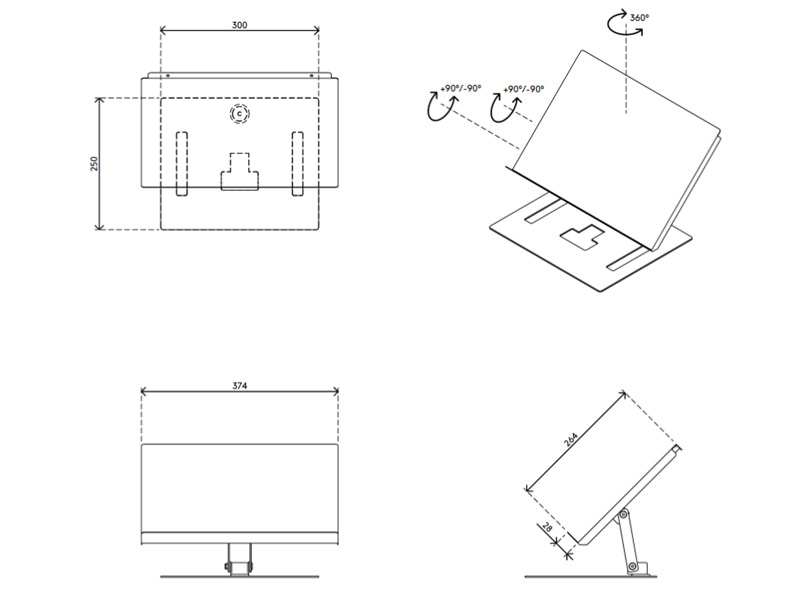 300

250

C

360°

+90°/-90°

+90°/-90°

374

264

28