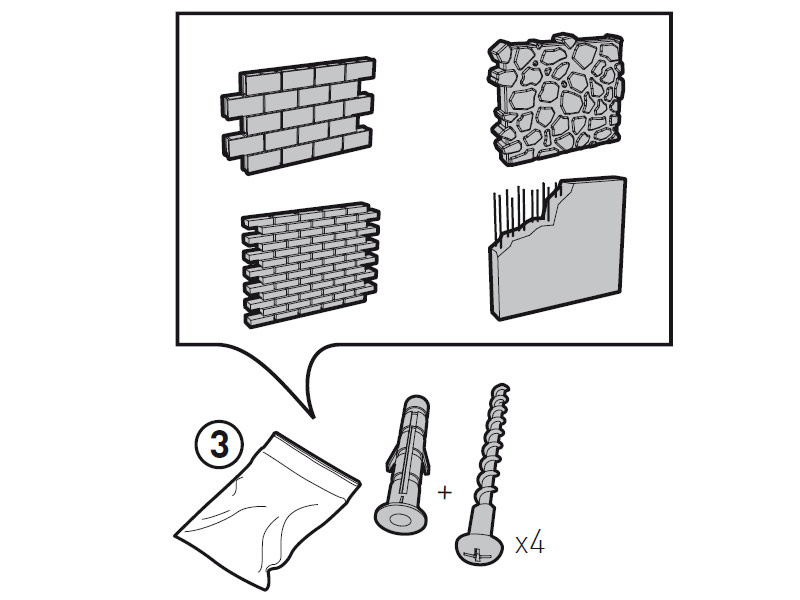 3

+

x4