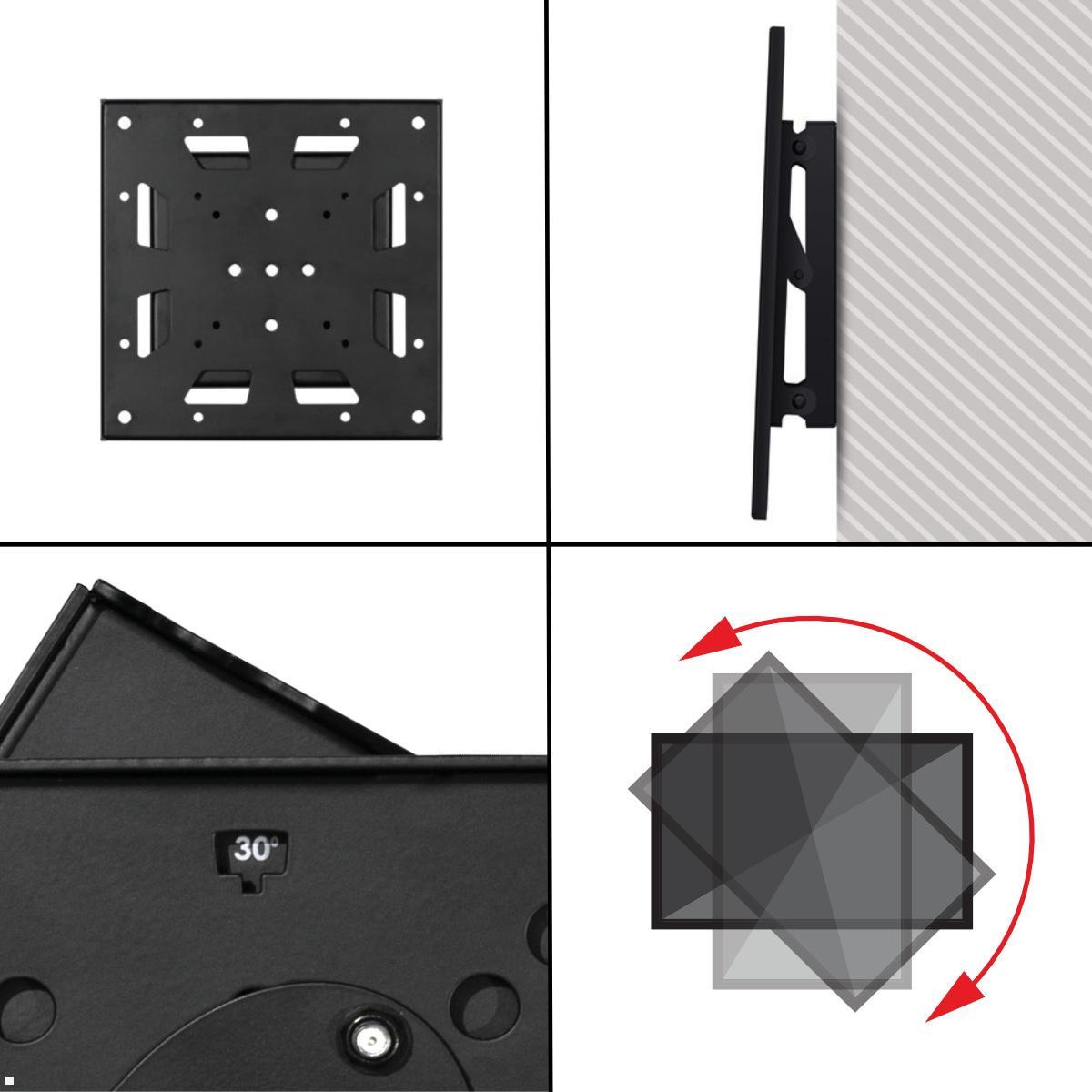 30°