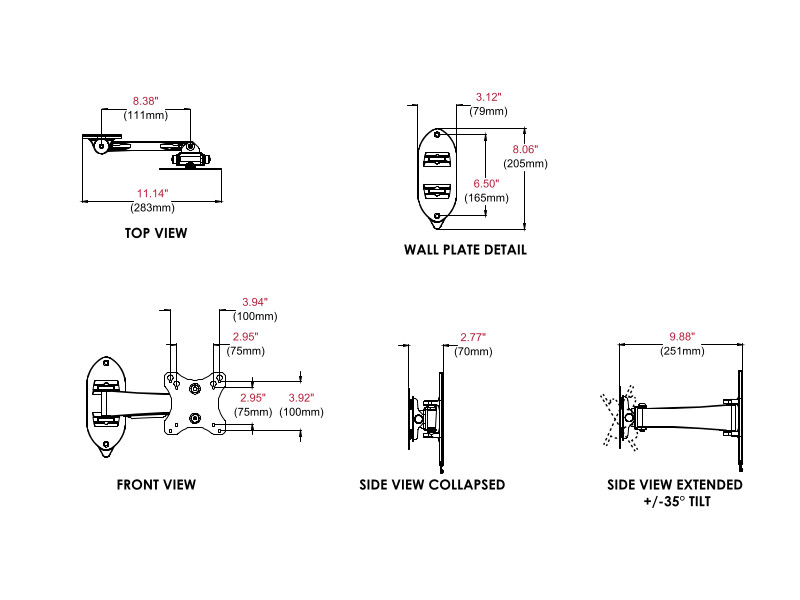 8.38"
(111mm)

11.14"
(283mm)

TOP VIEW

3.12"
(79mm)

8.06"
(205mm)

6.50"
(165mm)

WALL PLATE DETAIL

3.94"
(100mm)

2.95"
(75mm)

2.95"
(75mm)

3.92"
(100mm)

FRONT VIEW

2.77"
(70mm)

SIDE VIEW COLLAPSED

9.88"
(251mm)

SIDE VIEW EXTENDED
+/-35° TILT