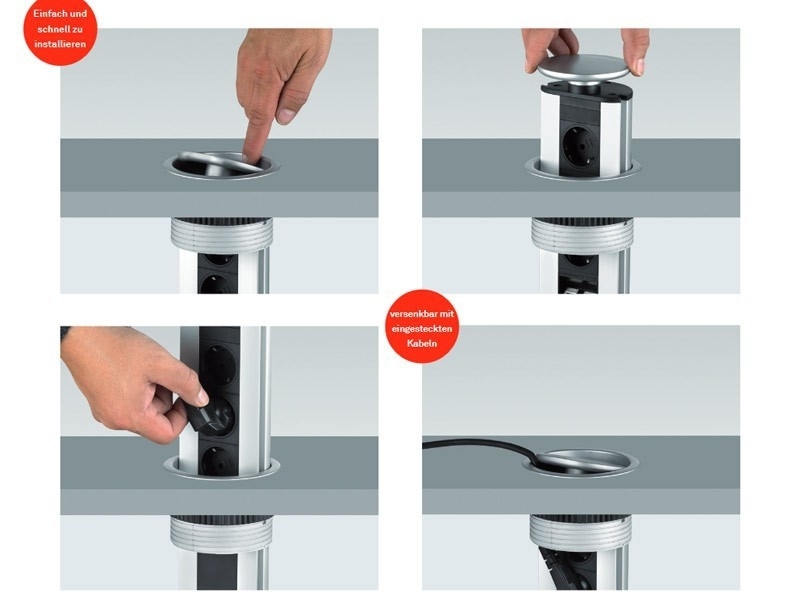 Einfach und schnell zu installieren

versenkbar mit eingesteckten Kabeln