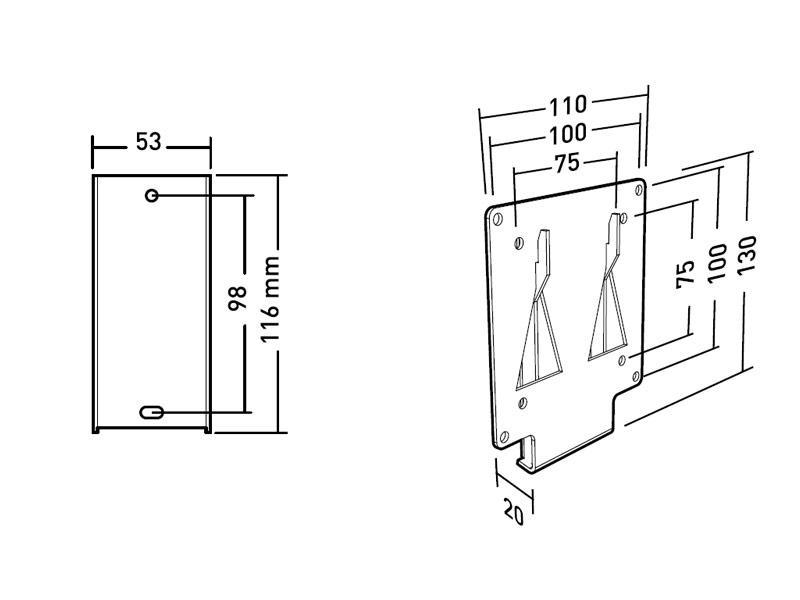 53
98
116 mm
110
100
75
75
100
130
20