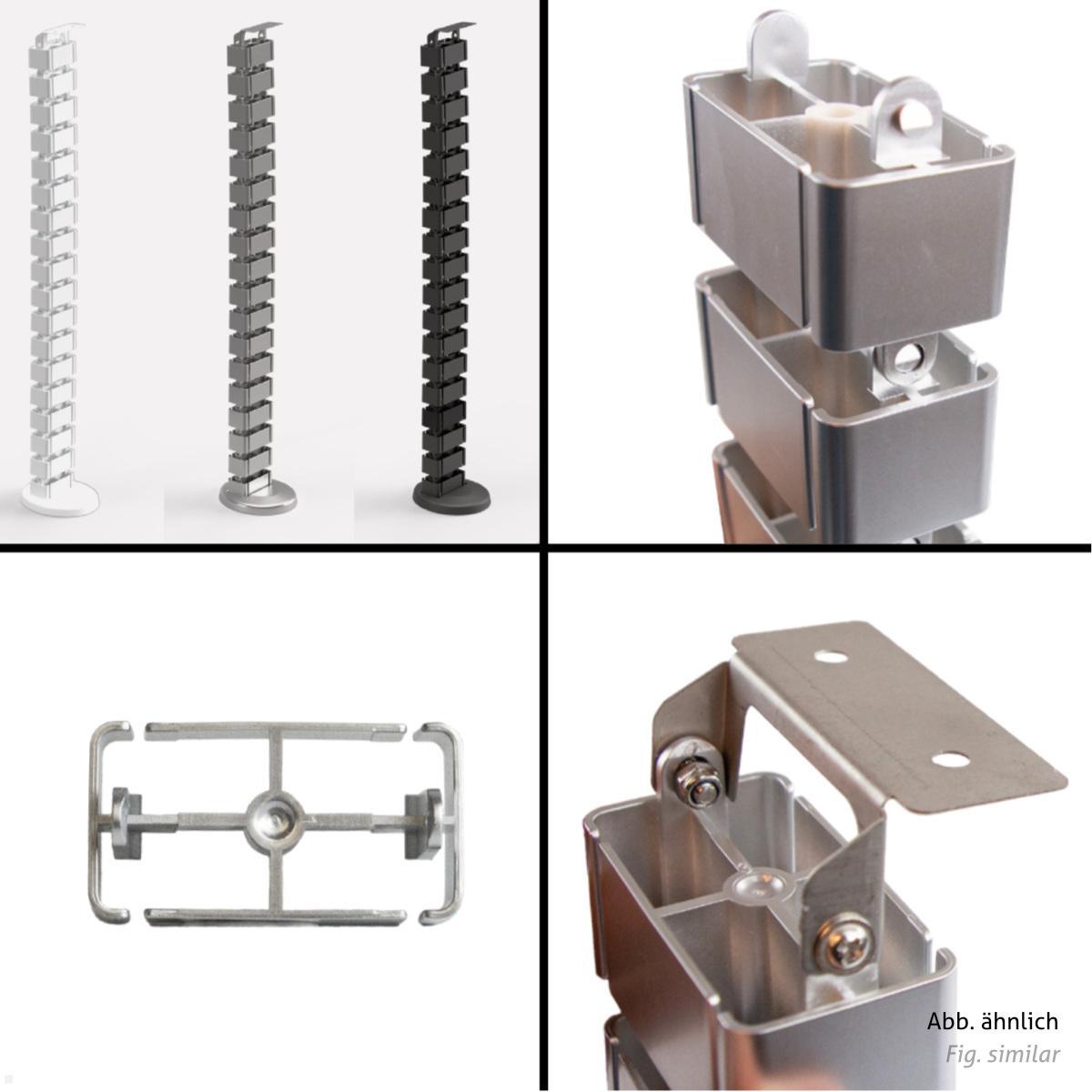 Abb. ähnlich
Fig. similar