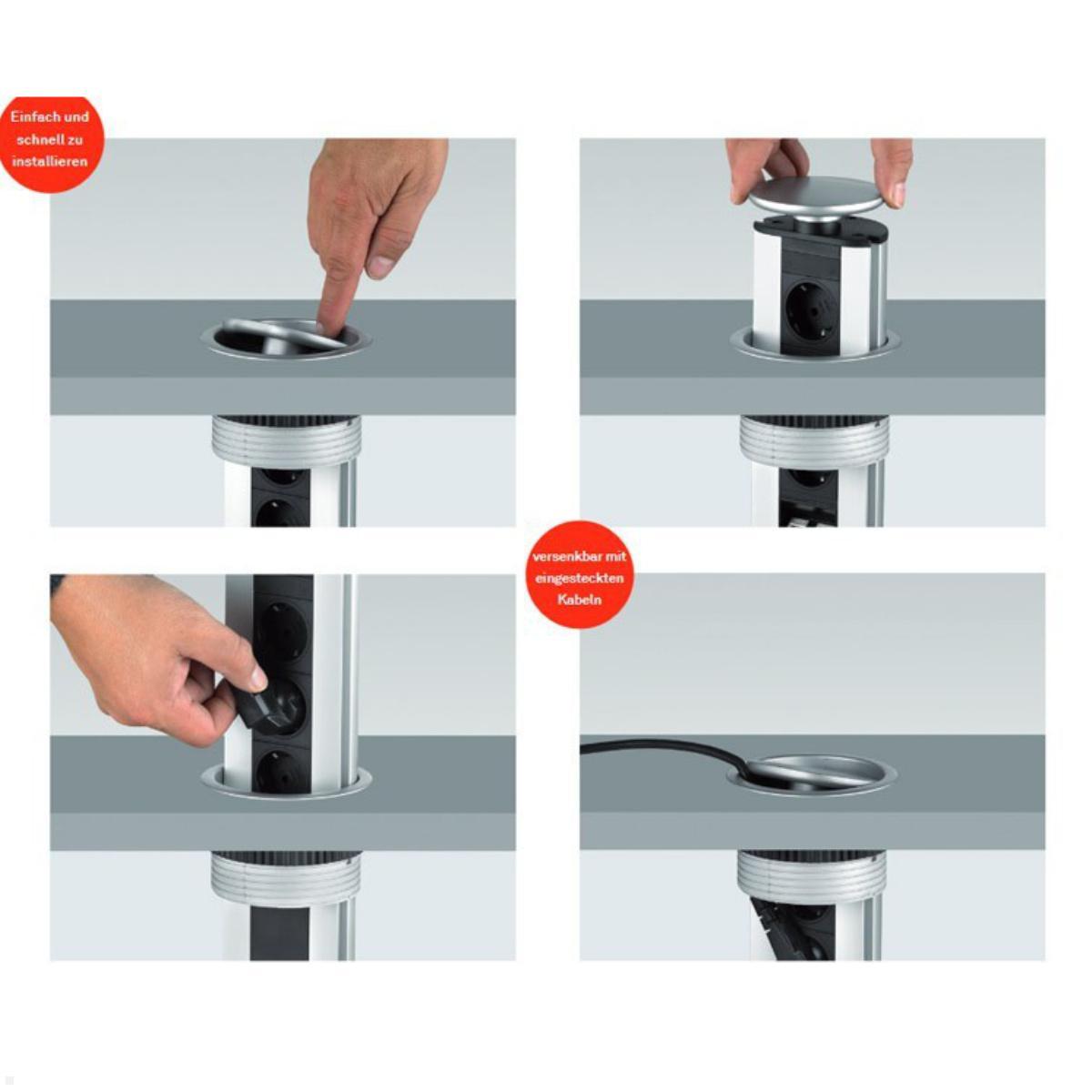 Einfach und schnell zu installieren

versenkbar mit eingesteckten Kabeln