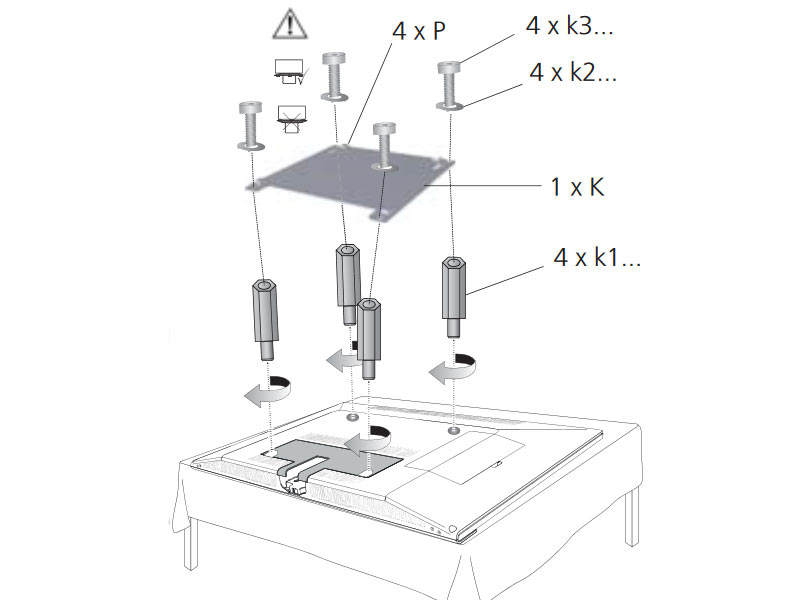 4 x P
4 x k3...
4 x k2...
1 x K
4 x k1...