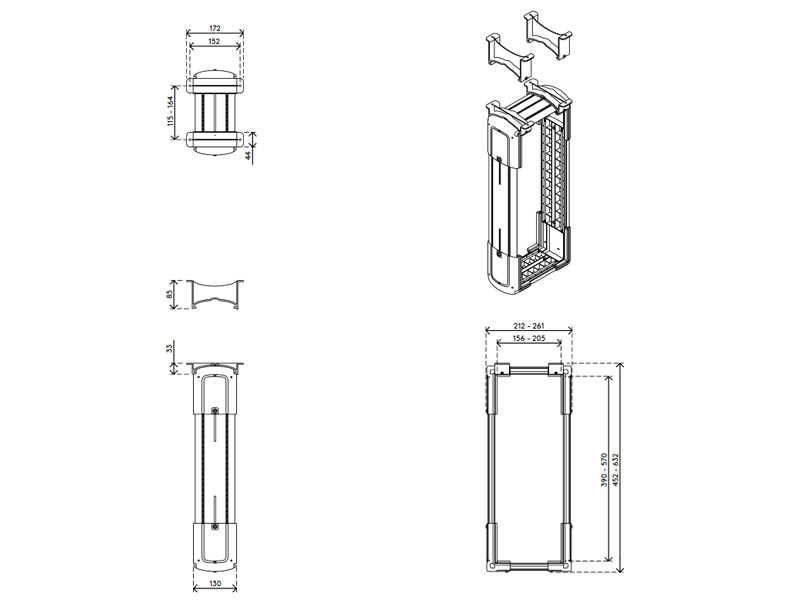 172
152
115 - 164
44
85
33
130
212 - 261
156 - 205
390 - 570
452 - 632