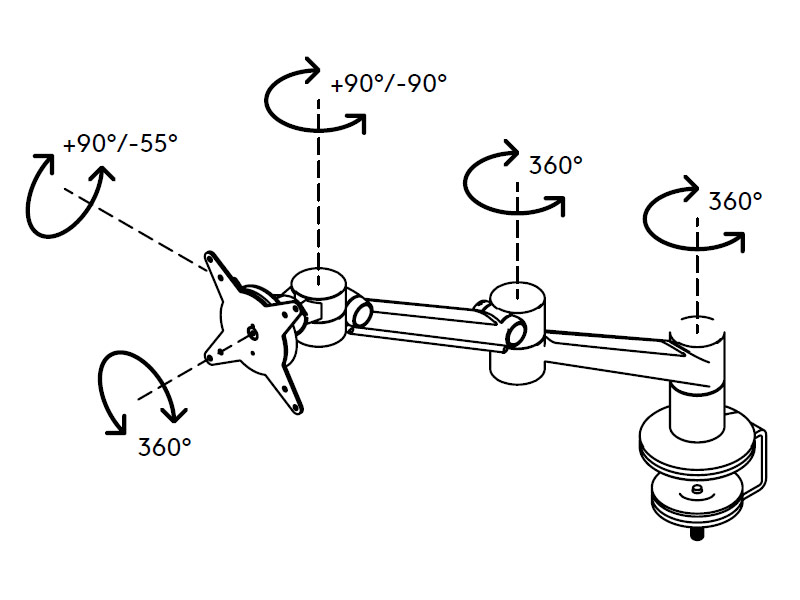 +90°/-90°

+90°/-55°

360°

360°

360°