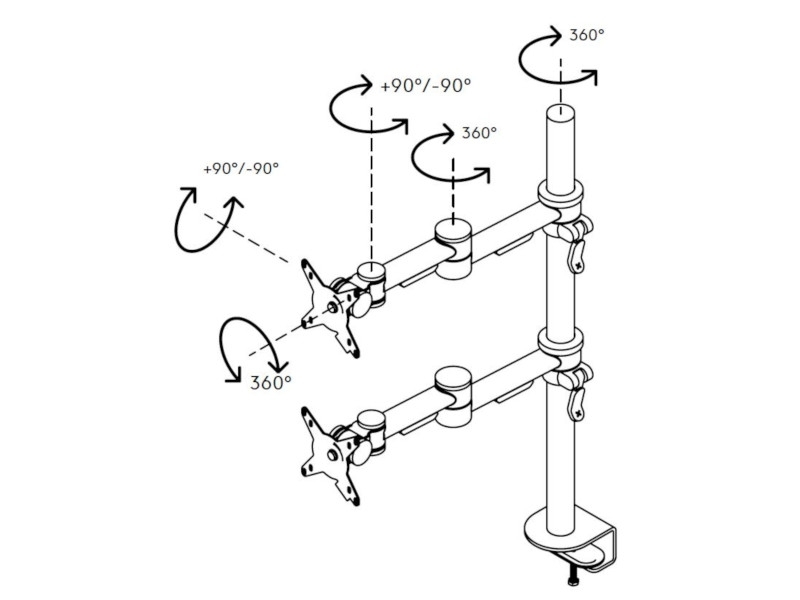 360°

+90°/-90°

360°

+90°/-90°

360°