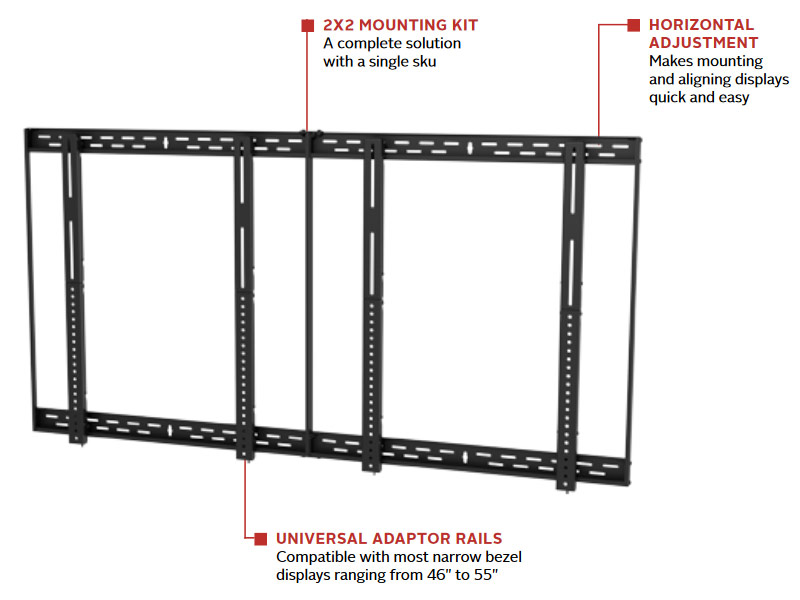 2X2 MOUNTING KIT
A complete solution with a single sku

HORIZONTAL ADJUSTMENT
Makes mounting and aligning displays quick and easy

UNIVERSAL ADAPTOR RAILS
Compatible with most narrow bezel displays ranging from 46" to 55"