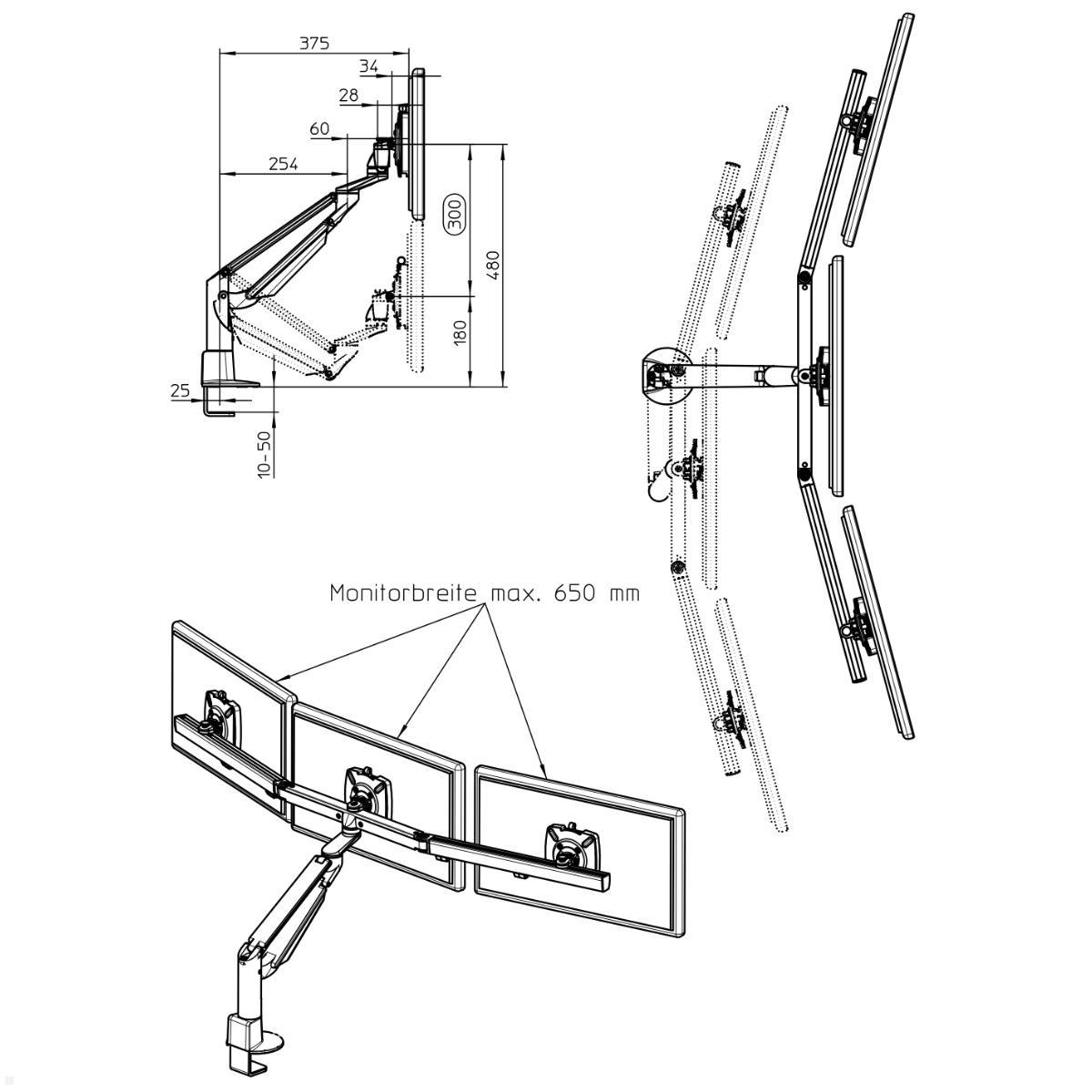 375
34
28
60
254
300
480
180
25
10-50

Monitorbreite max. 650 mm