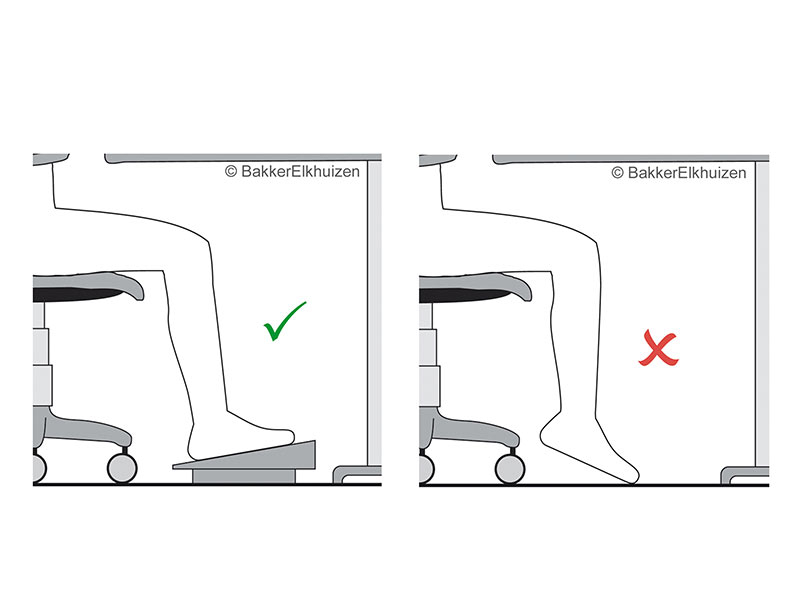 © BakkerElkhuizen

© BakkerElkhuizen