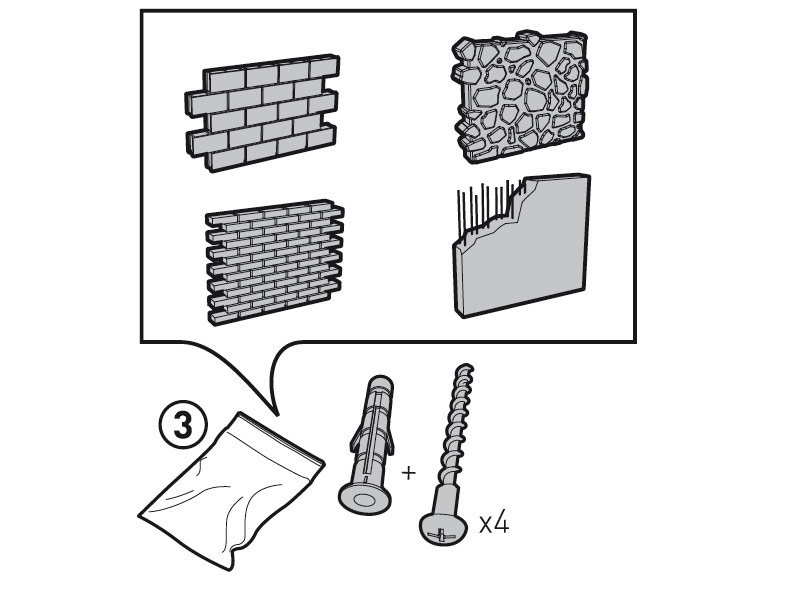 3

+

x4