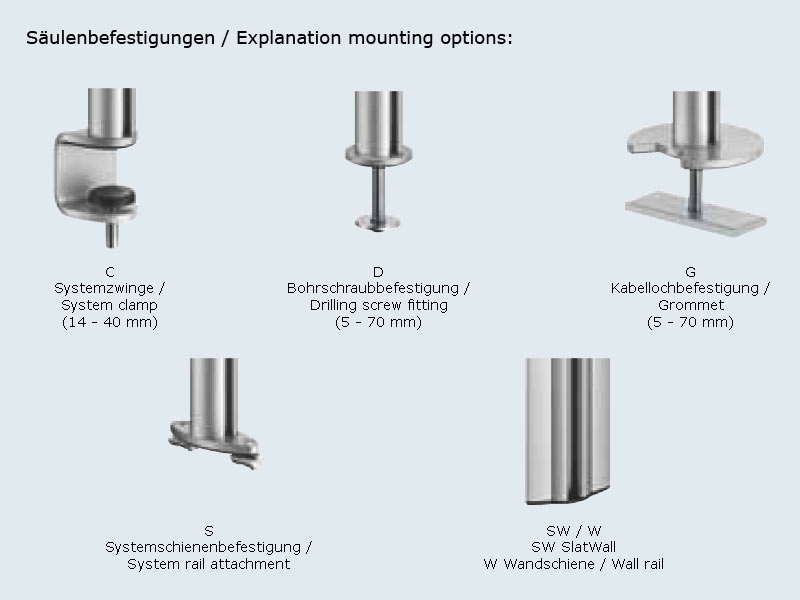 Säulenbefestigungen / Explanation mounting options:

C
Systemzwinge /
System clamp
(14 - 40 mm)

D
Bohrschraubbefestigung /
Drilling screw fitting
(5 - 70 mm)

G
Kabellochbefestigung /
Grommet
(5 - 70 mm)

S
Systemschienenbefestigung /
System rail attachment

SW / W
SW SlatWall
W Wandschiene / Wall rail