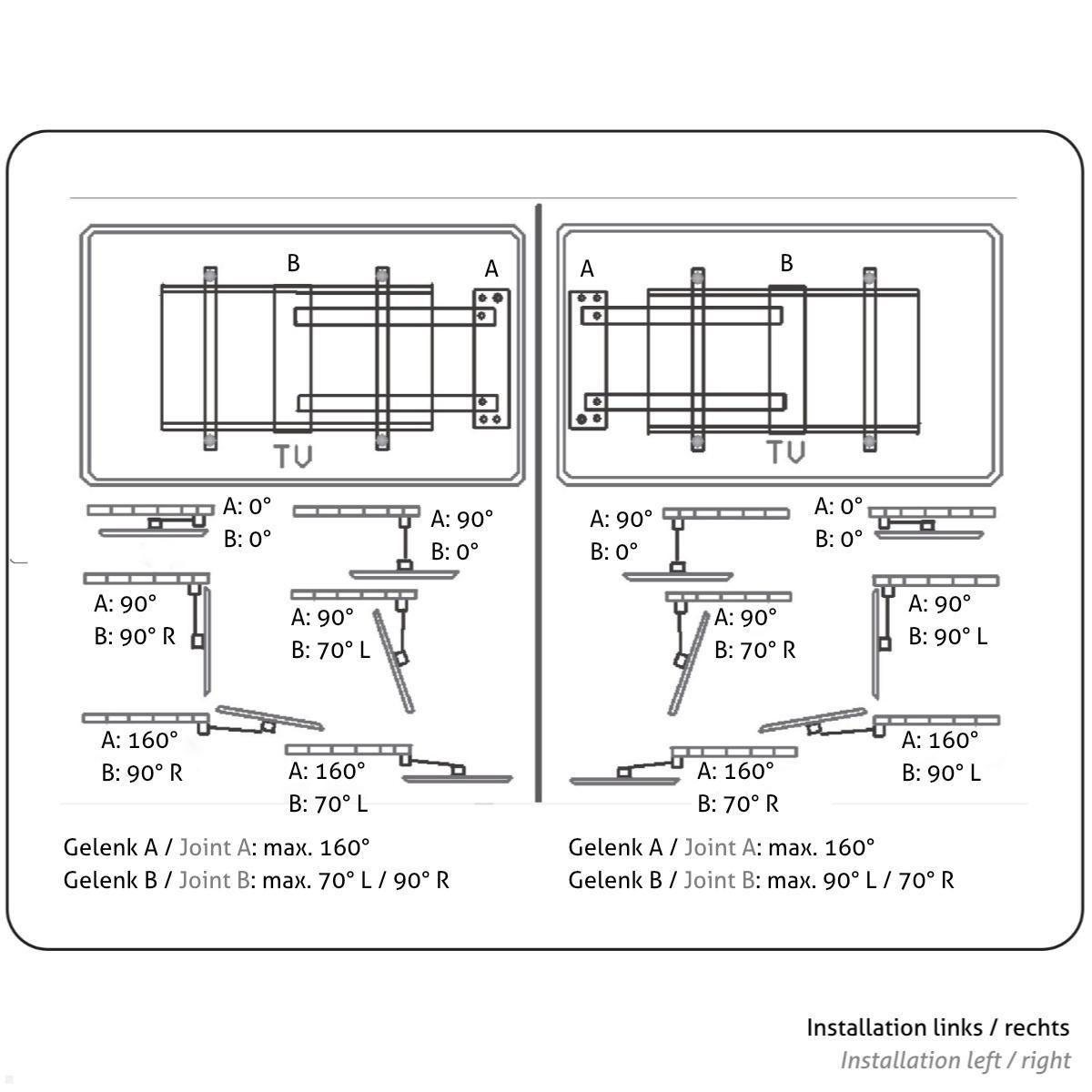 B

A

TV

A: 0°
B: 0°

A: 90°
B: 0°

A: 90°
B: 90° R

A: 90°
B: 70° L

A: 160°
B: 90° R

A: 160°
B: 70° L

Gelenk A / Joint A: max. 160°
Gelenk B / Joint B: max. 70° L / 90° R

A

B

TV

A: 90°
B: 0°

A: 0°
B: 0°

A: 90°
B: 70° R

A: 90°
B: 90° L

A: 160°
B: 70° R

A: 160°
B: 90° L

Gelenk A / Joint A: max. 160°
Gelenk B / Joint B: max. 90° L / 70° R

Installation links / rechts
Installation left / right