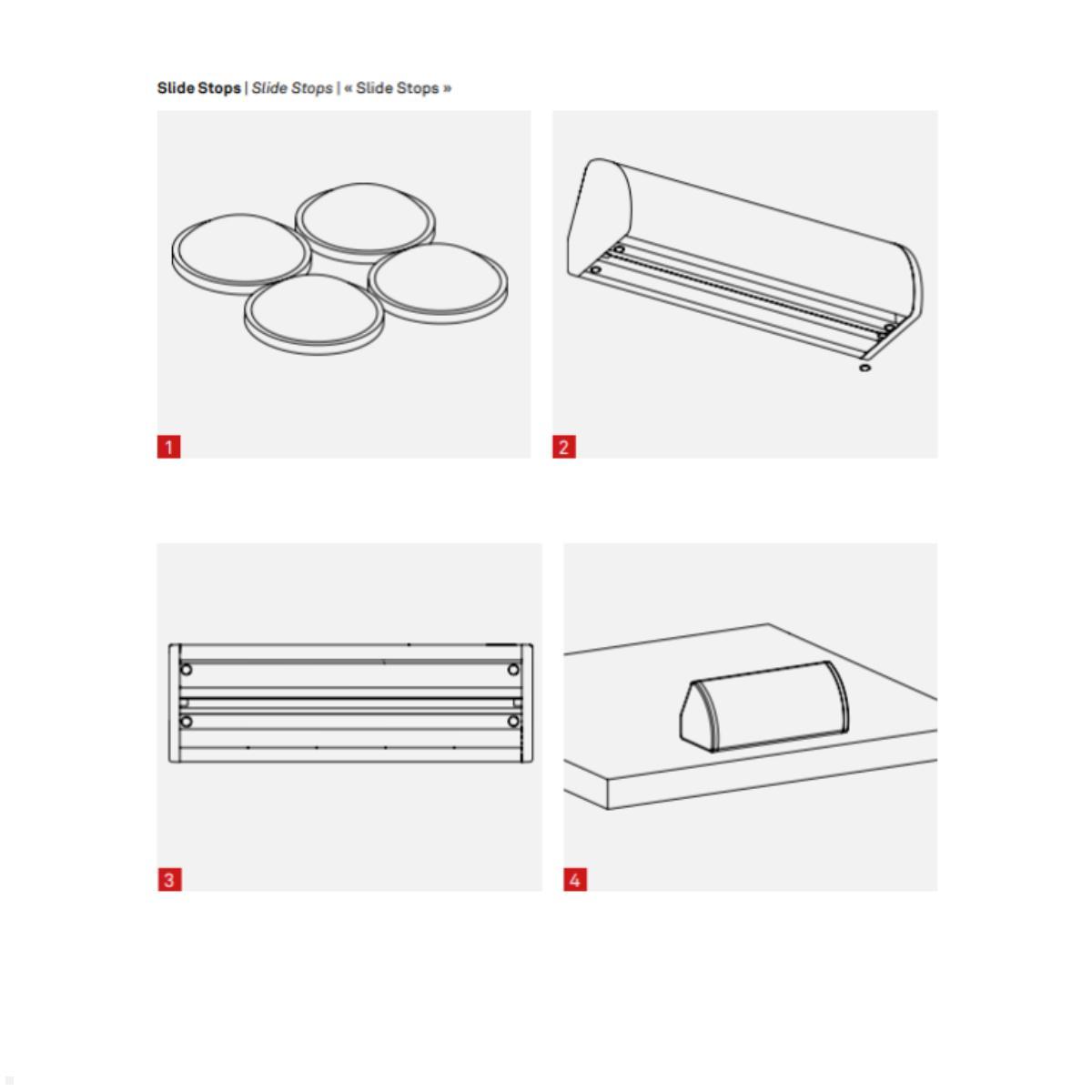 Slide Stops | Slide Stops | « Slide Stops »

1

2

3

4