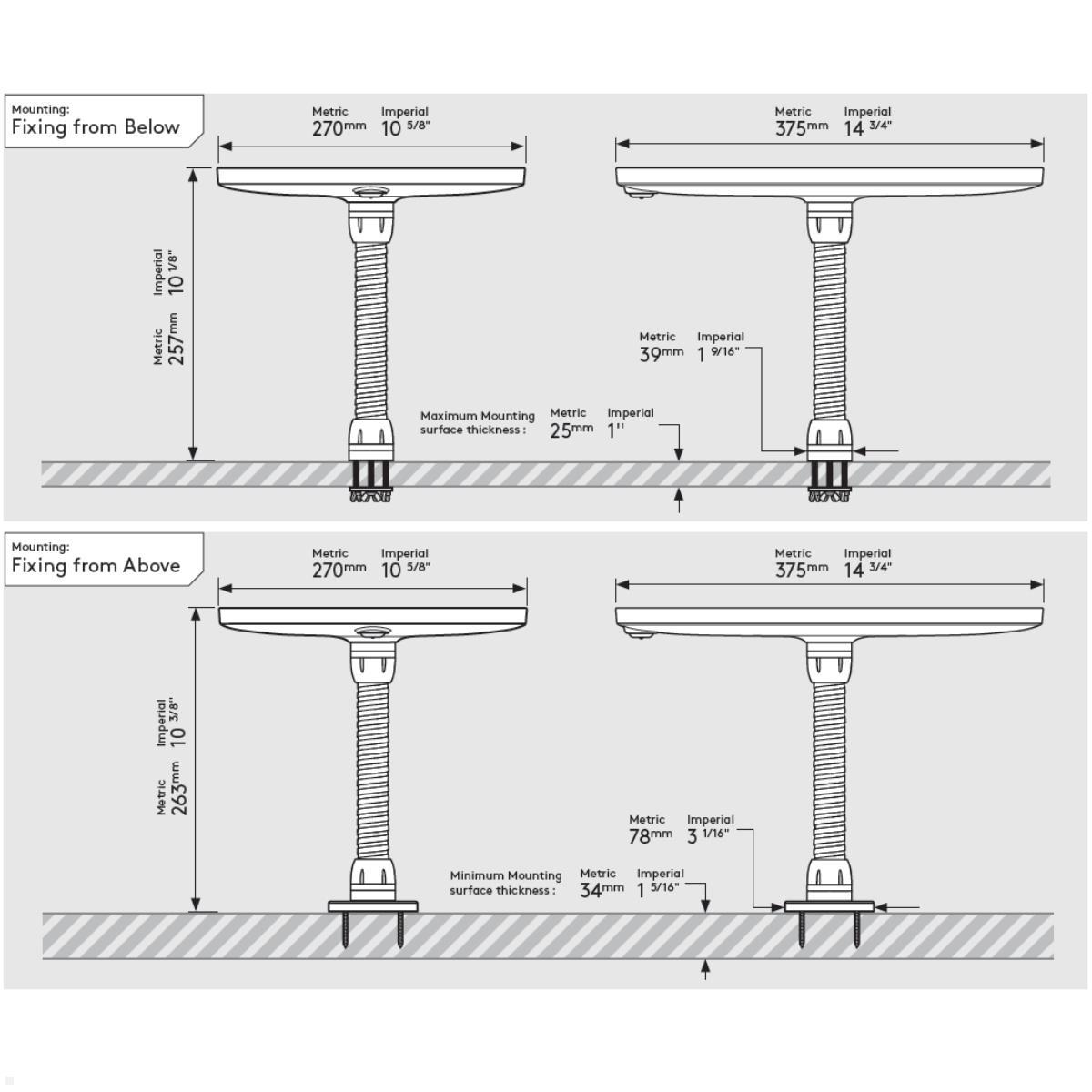 Mounting:
Fixing from Below

Metric 270mm Imperial 10 5/8"

Metric 375mm Imperial 14 3/4"

Metric 257mm Imperial 10 1/8"

Metric 39mm Imperial 1 9/16"

Maximum Mounting surface thickness : Metric 25mm Imperial 1"

Mounting:
Fixing from Above

Metric 270mm Imperial 10 5/8"

Metric 375mm Imperial 14 3/4"

Metric 263mm Imperial 10 3/8"

Metric 78mm Imperial 3 1/16"

Minimum Mounting surface thickness : Metric 34mm Imperial 1 5/16"