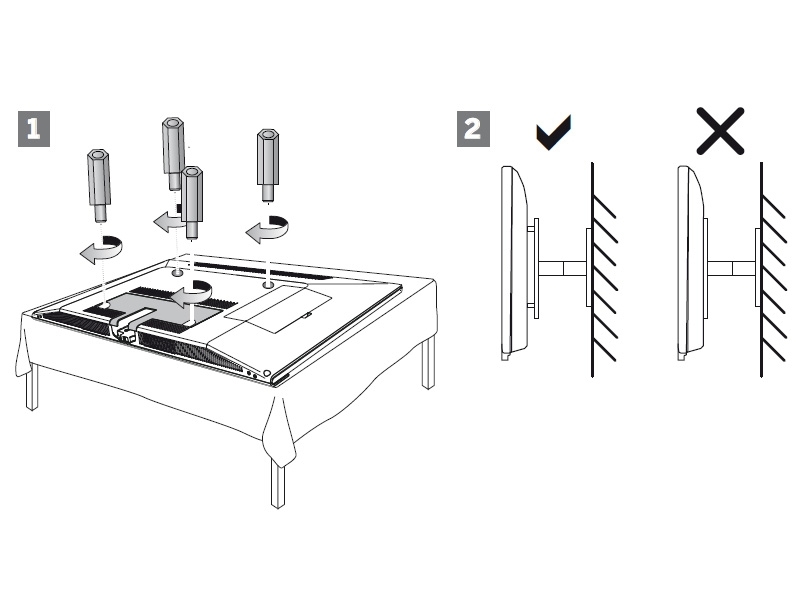 1

2