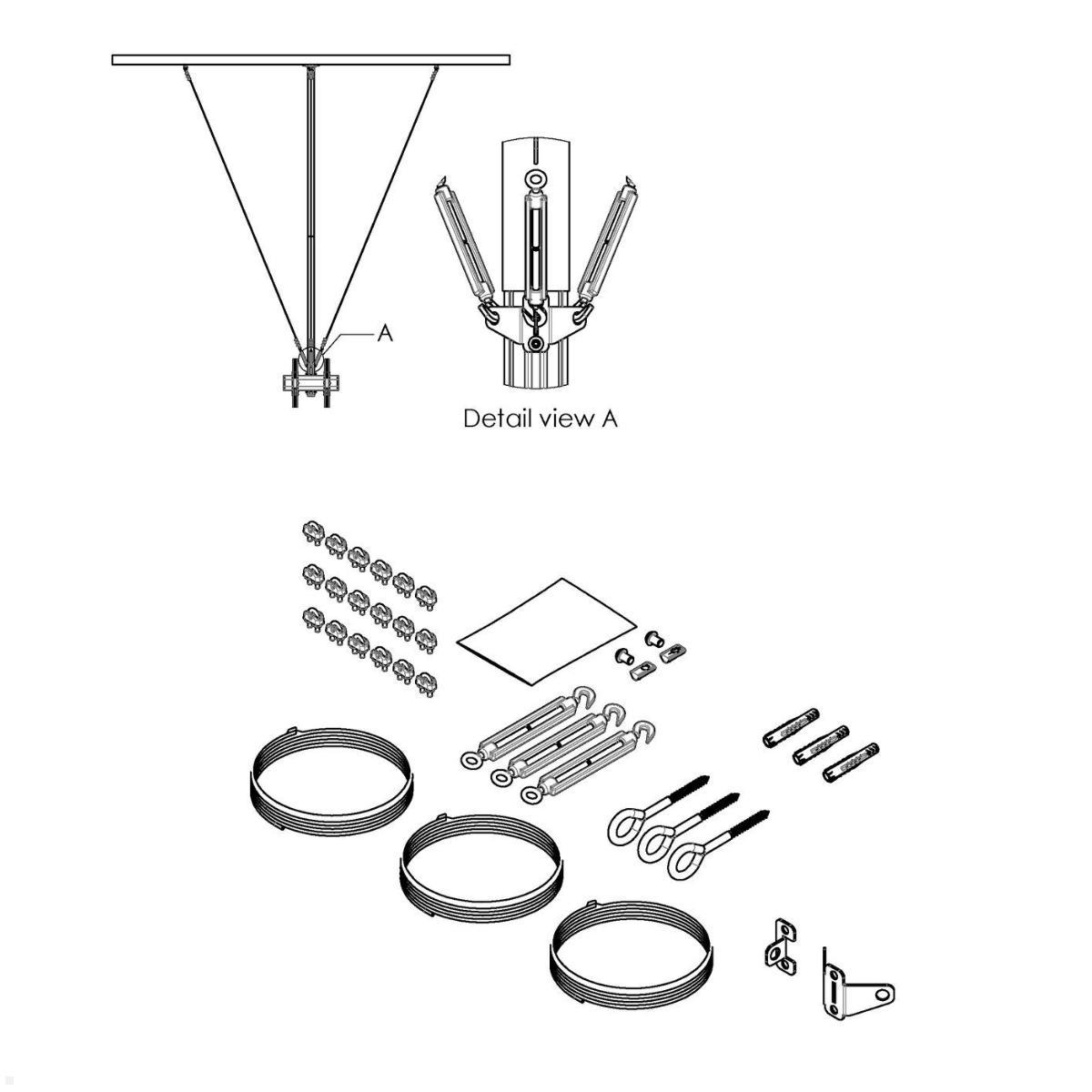 A

Detail view A