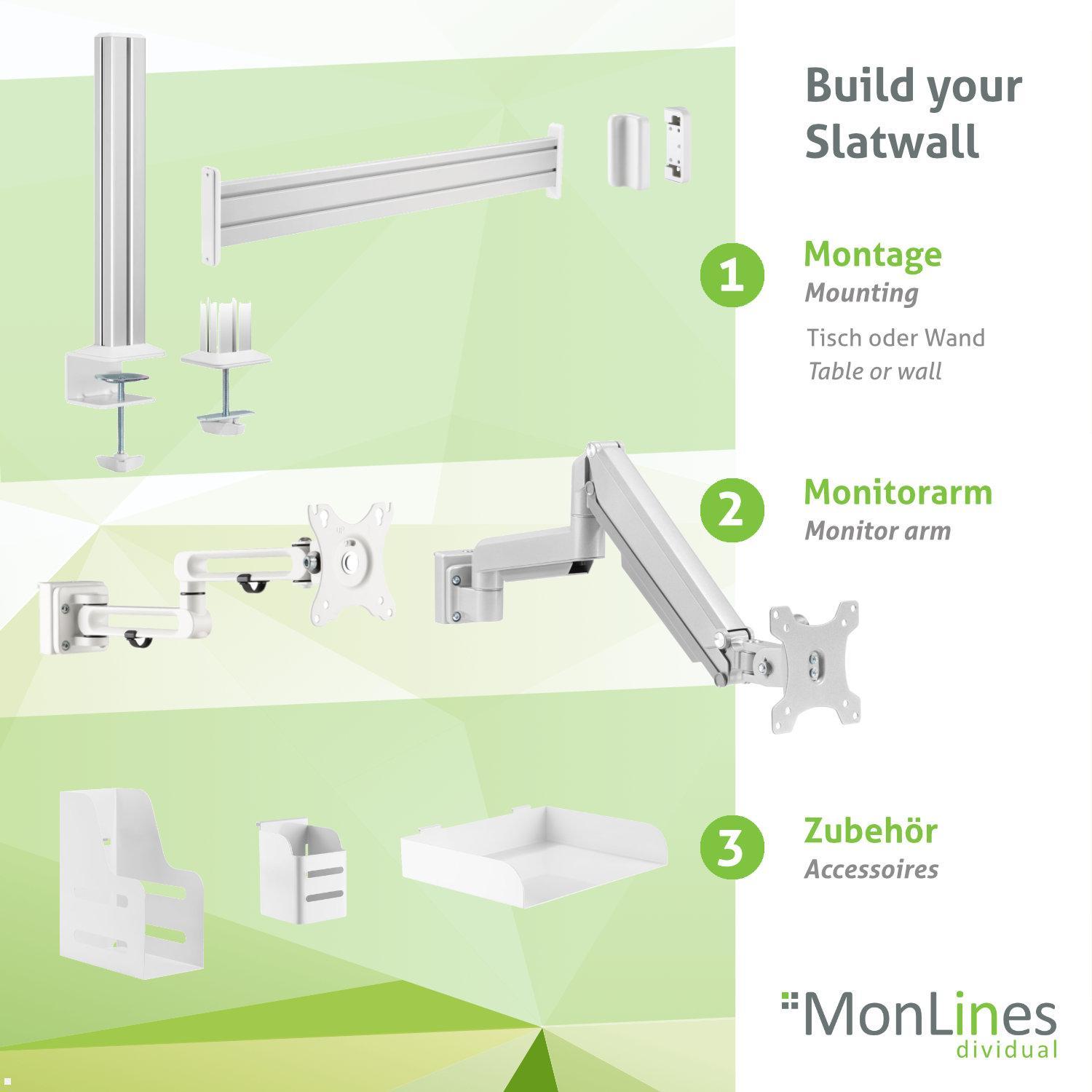 Build your Slatwall

1

Montage
Mounting

Tisch oder Wand
Table or wall

2

Monitorarm
Monitor arm

3

Zubehör
Accessoires

MonLines
dividual