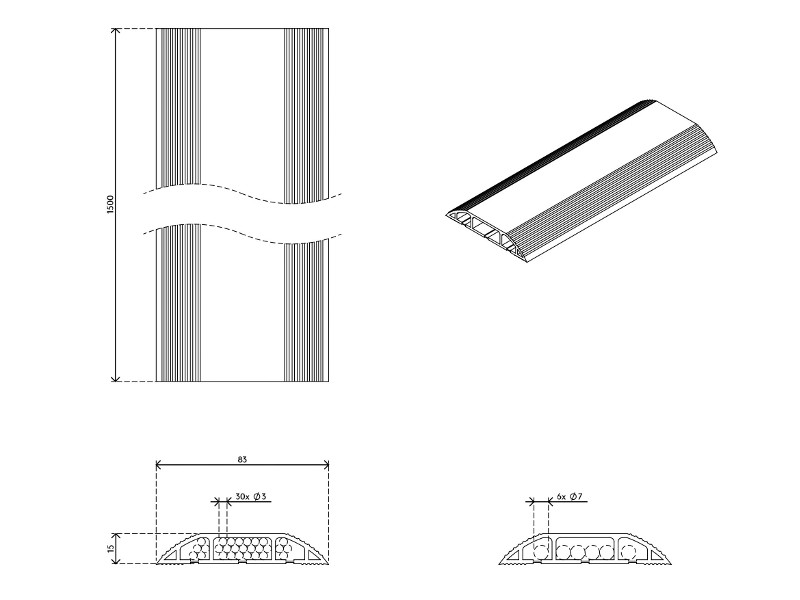 1500

83

30x Ø3

15

6x Ø7