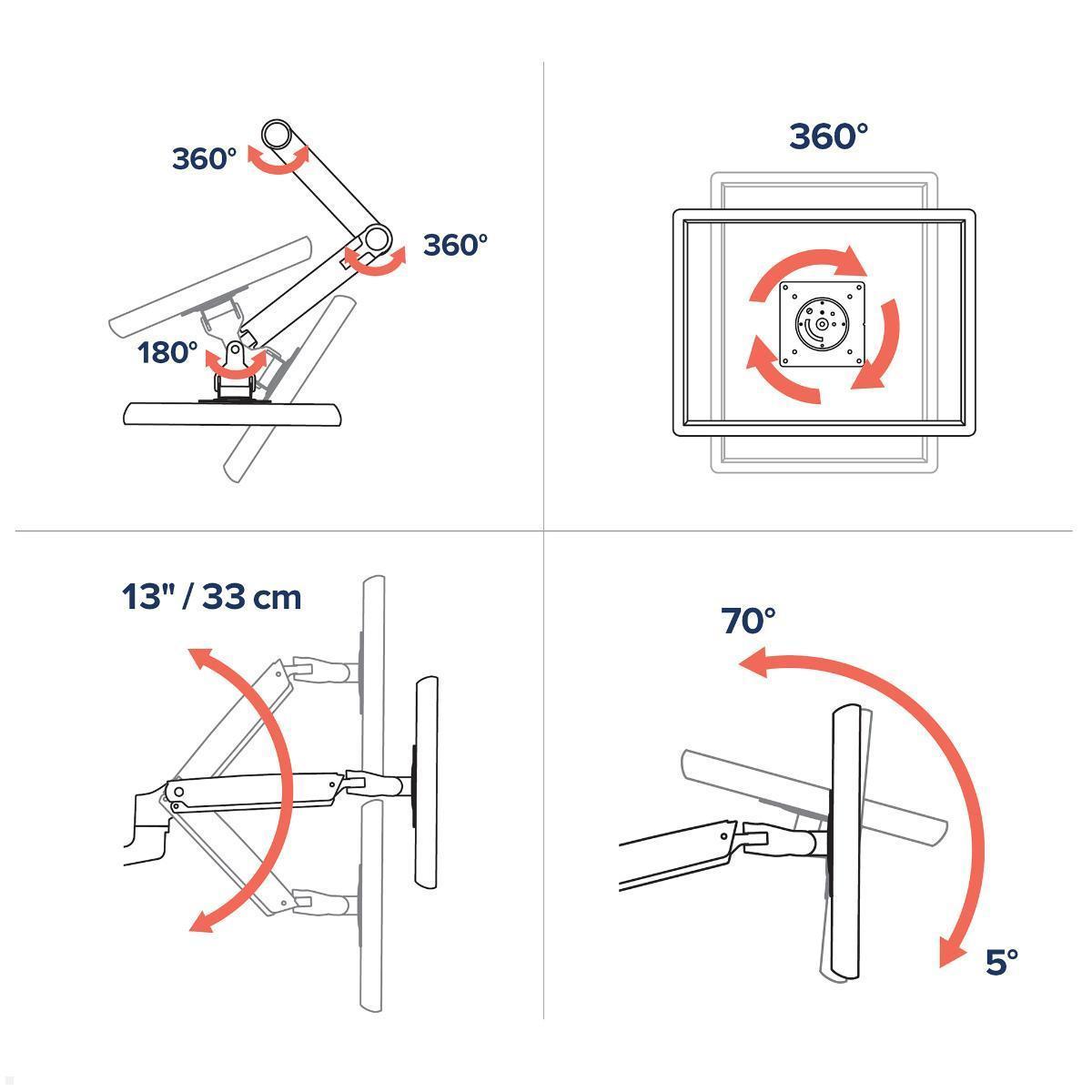 360°

360°

180°

360°

13" / 33 cm

70°

5°